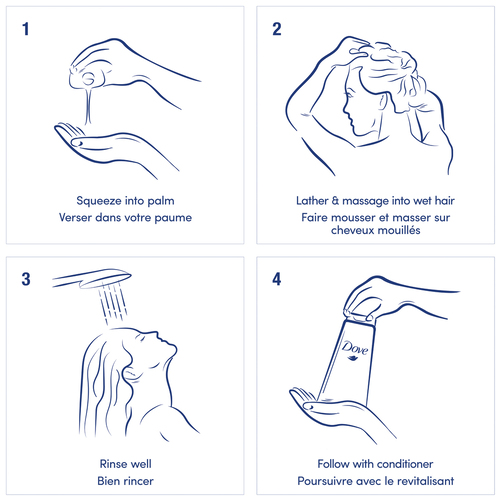 1

Squeeze into palm
Verser dans votre paume

2

Lather & massage into wet hair
Faire mousser et masser sur cheveux mouillés

3

Rinse well
Bien rincer

4

Dove

Follow with conditioner
Poursuivre avec le revitalisant